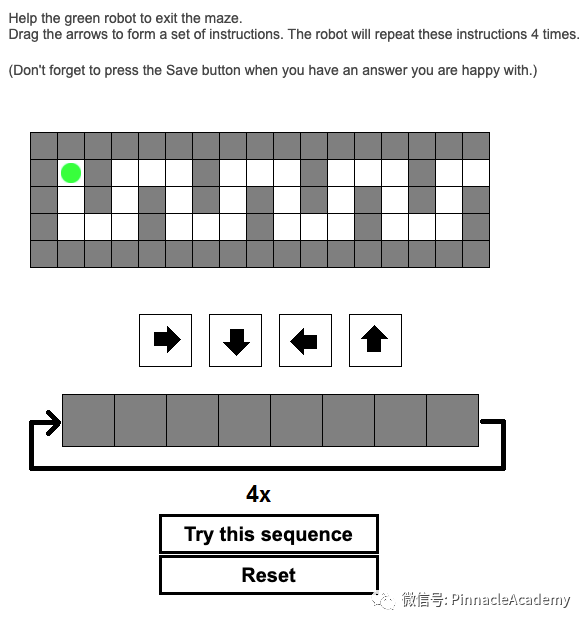 Help the green robot to exit the maze.
Drag the arrows to form a set of instructions. The robot will repeat these instructions 4 times.

(Don't forget to press the Save button when you have an answer you are happy with.)

4x

Try this sequence

Reset

微信号: PinnacleAcademy