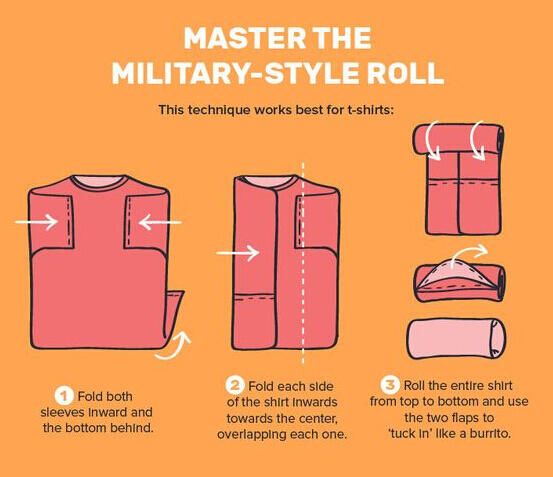 MASTER THE MILITARY-STYLE ROLL

This technique works best for t-shirts:

1 Fold both sleeves inward and the bottom behind.

2 Fold each side of the shirt inwards towards the center, overlapping each one.

3 Roll the entire shirt from top to bottom and use the two flaps to 'tuck in' like a burrito.